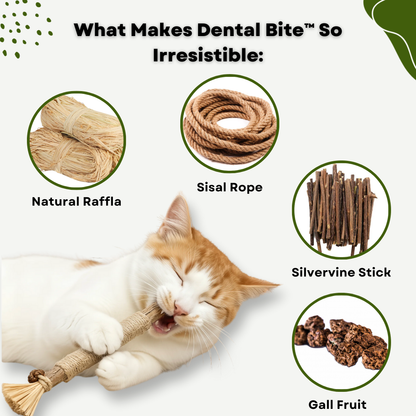 What Makes Dental Bite™ So Irresistible:

Natural Raffla

Sisal Rope

Silvervine Stick

Gall Fruit